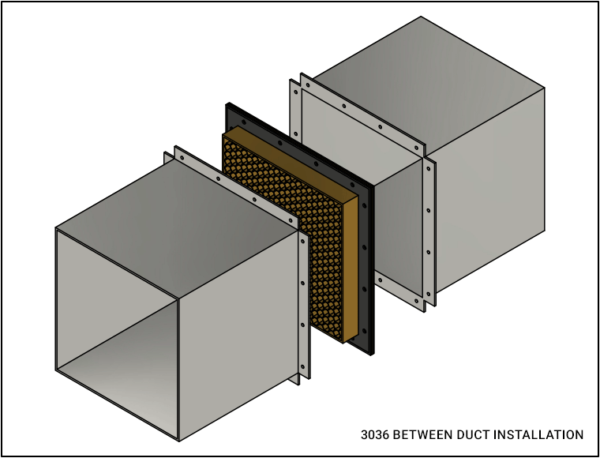 3036 BETWEEN DUCT INSTALLATION