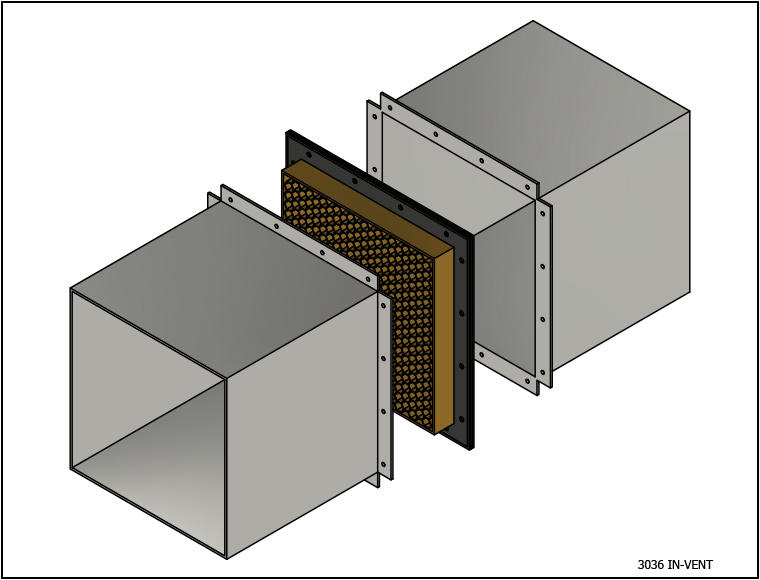 3036 IN-VENT