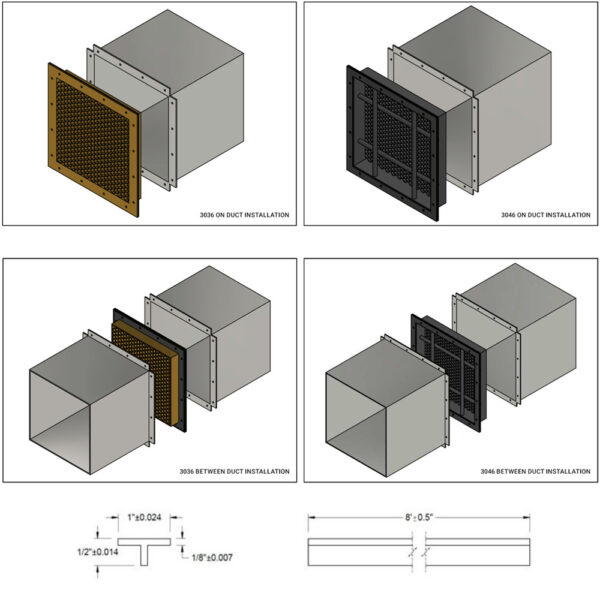 3036 ON DUCT INSTALLATION

3046 ON DUCT INSTALLATION

3036 BETWEEN DUCT INSTALLATION

3046 BETWEEN DUCT INSTALLATION

1"±0.024

1/2"±0.014

1/8"±0.007

8'±0.5"