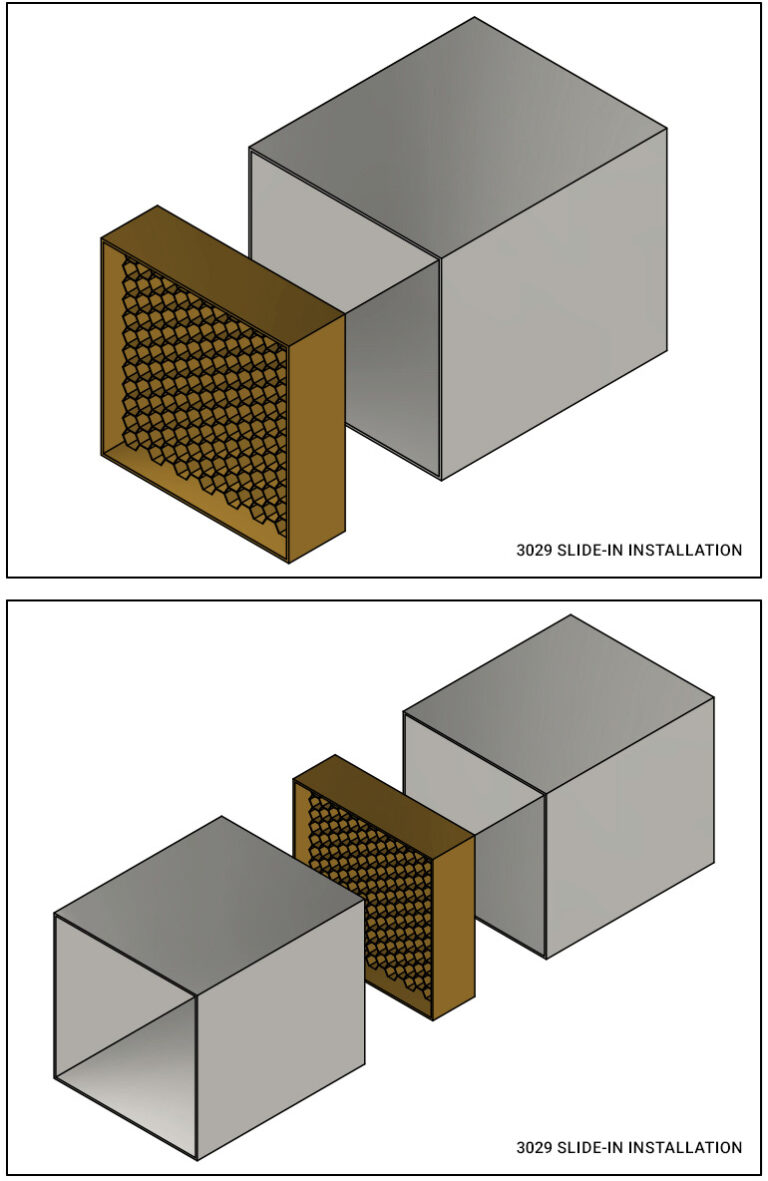 3029 SLIDE-IN INSTALLATION

3029 SLIDE-IN INSTALLATION